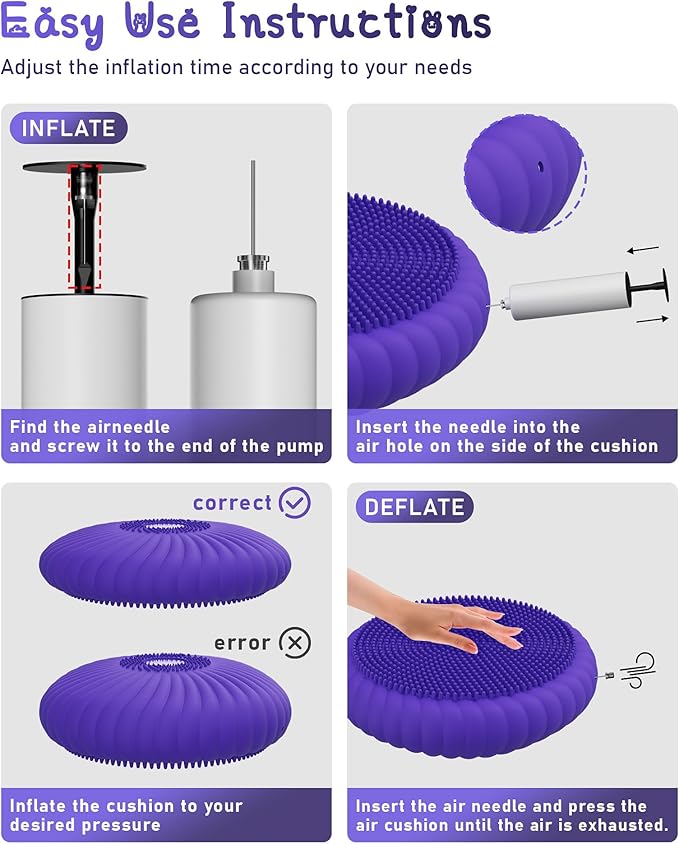 Easy Use Instructions
Adjust the inflation time according to your needs

INFLATE

Find the airneedle and screw it to the end of the pump

Insert the needle into the air hole on the side of the cushion

correct

error

Inflate the cushion to your desired pressure

DEFLATE

Insert the air needle and press the air cushion until the air is exhausted.