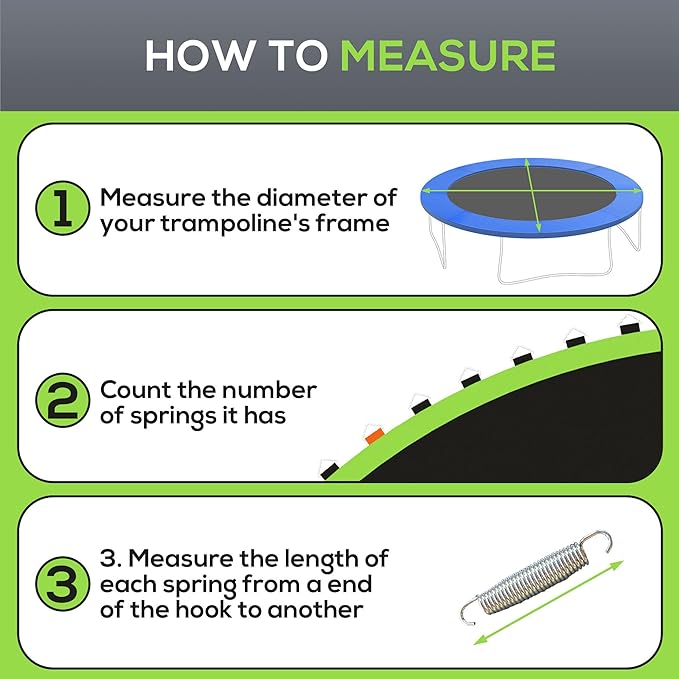 HOW TO MEASURE

1 Measure the diameter of your trampoline's frame

2 Count the number of springs it has

3 3. Measure the length of each spring from a end of the hook to another