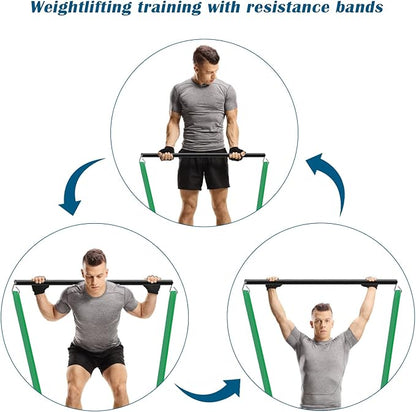 Weightlifting training with resistance bands