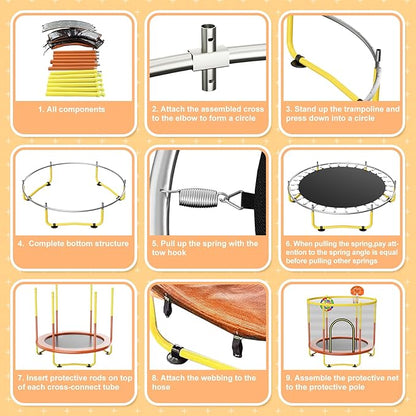 1. All components

2. Attach the assembled cross to the elbow to form a circle

3. Stand up the trampoline and press down into a circle

4. Complete bottom structure

5. Pull up the spring with the tow hook

6. When pulling the spring,pay attention to the spring angle is equal before pulling other springs

7. Insert protective rods on top of each cross-connect tube

8. Attach the webbing to the hose

9. Assemble the protective net to the protective pole