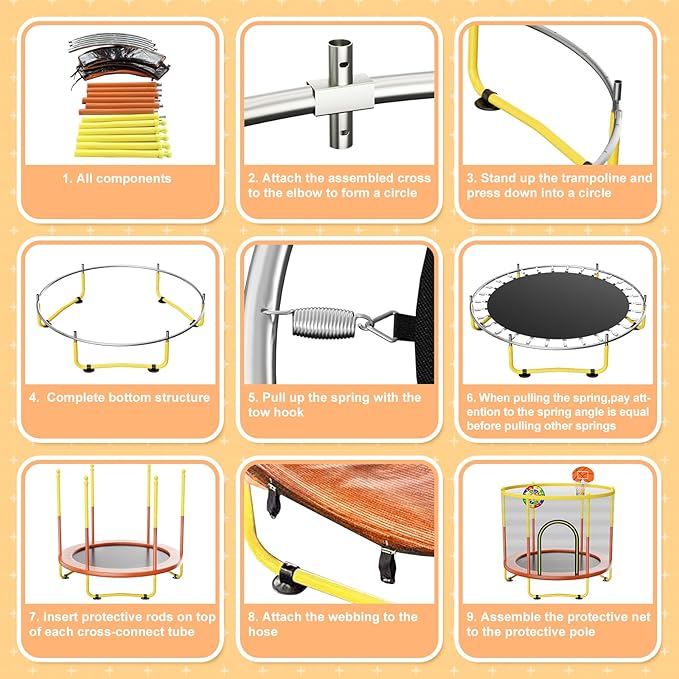 1. All components

2. Attach the assembled cross to the elbow to form a circle

3. Stand up the trampoline and press down into a circle

4. Complete bottom structure

5. Pull up the spring with the tow hook

6. When pulling the spring,pay attention to the spring angle is equal before pulling other springs

7. Insert protective rods on top of each cross-connect tube

8. Attach the webbing to the hose

9. Assemble the protective net to the protective pole