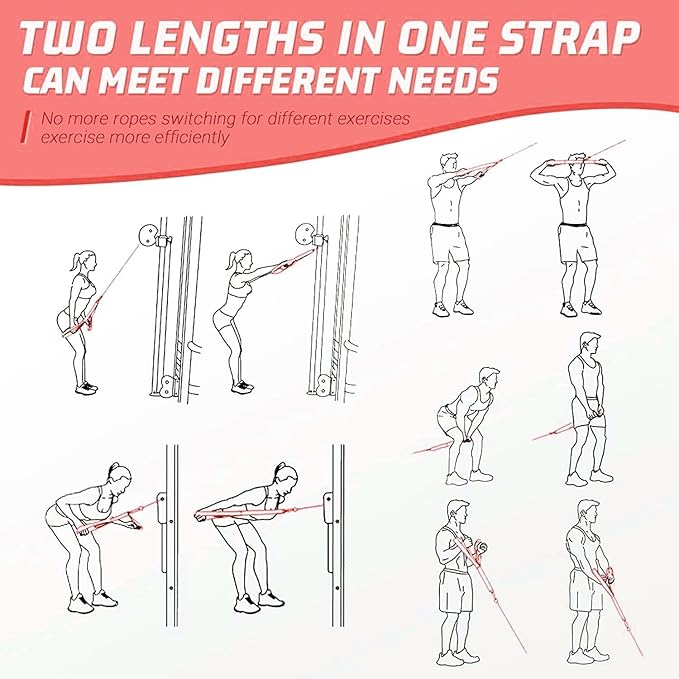 TWO LENGTHS IN ONE STRAP
CAN MEET DIFFERENT NEEDS

No more ropes switching for different exercises
exercise more efficiently