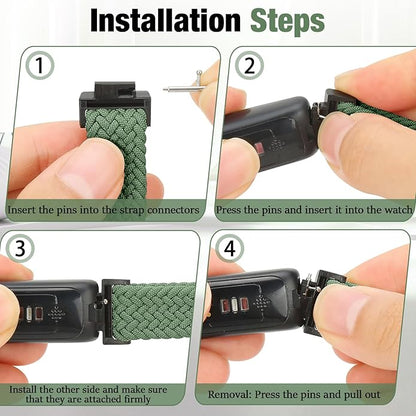 Installation Steps

1
Insert the pins into the strap connectors

2
Press the pins and insert it into the watch

3
Install the other side and make sure that they are attached firmly

4
Removal: Press the pins and pull out