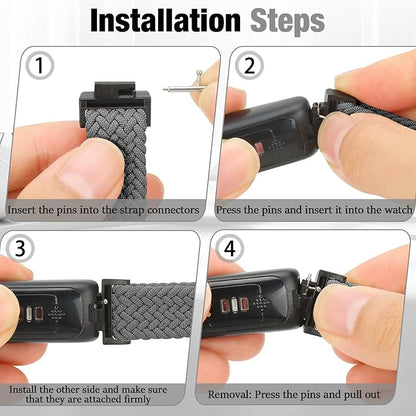 Installation Steps

1

Insert the pins into the strap connectors

2

Press the pins and insert it into the watch

3

Install the other side and make sure that they are attached firmly

4

Removal: Press the pins and pull out