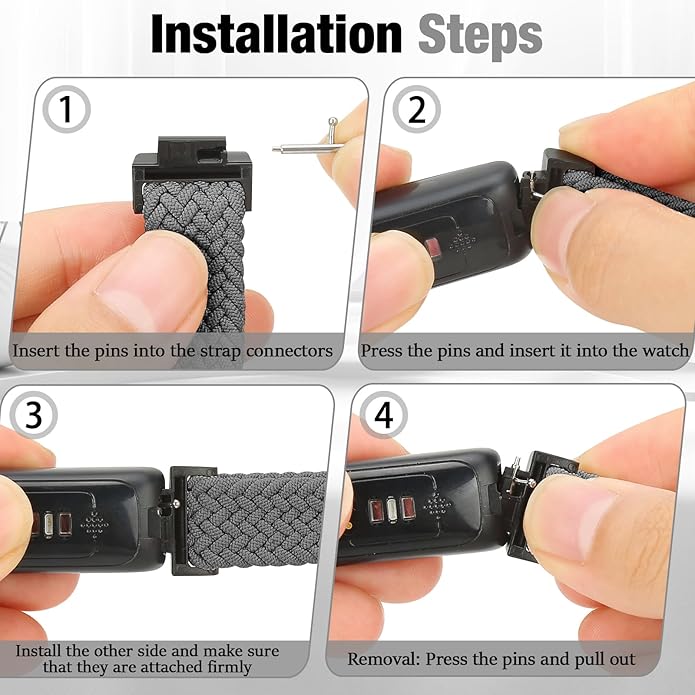 Installation Steps

1

Insert the pins into the strap connectors

2

Press the pins and insert it into the watch

3

Install the other side and make sure that they are attached firmly

4

Removal: Press the pins and pull out