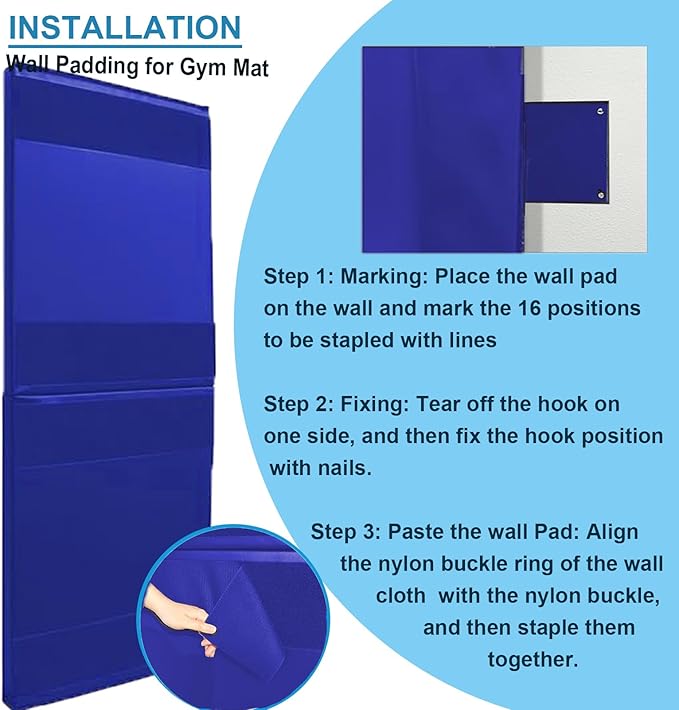 INSTALLATION
Wall Padding for Gym Mat

Step 1: Marking: Place the wall pad on the wall and mark the 16 positions to be stapled with lines

Step 2: Fixing: Tear off the hook on one side, and then fix the hook position with nails.

Step 3: Paste the wall Pad: Align the nylon buckle ring of the wall cloth with the nylon buckle, and then staple them together.