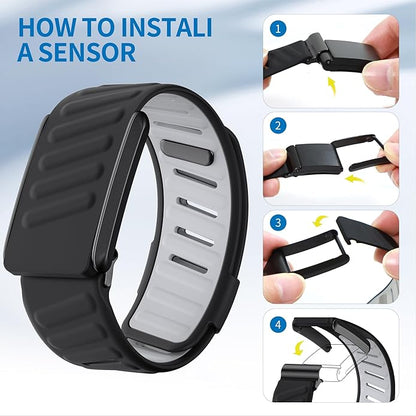 HOW TO INSTALI
A SENSOR

1

2

3

4