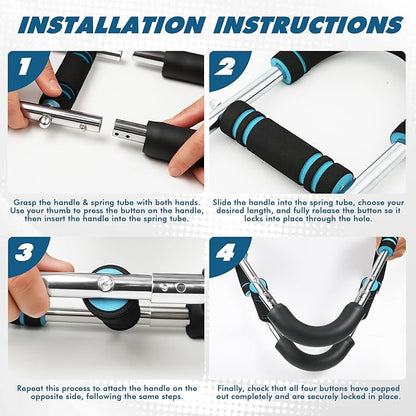 INSTALLATION INSTRUCTIONS

1

Grasp the handle & spring tube with both hands. Use your thumb to press the button on the handle, then insert the handle into the spring tube.

2

Slide the handle into the spring tube, choose your desired length, and fully release the button so it locks into place through the hole.

3

Repeat this process to attach the handle on the opposite side, following the same steps.

4

Finally, check that all four buttons have popped out completely and are securely locked in place.