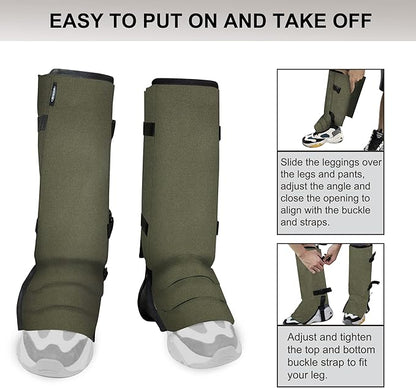 EASY TO PUT ON AND TAKE OFF

Slide the leggings over the legs and pants, adjust the angle and close the opening to align with the buckle and straps.

Adjust and tighten the top and bottom buckle strap to fit your leg.