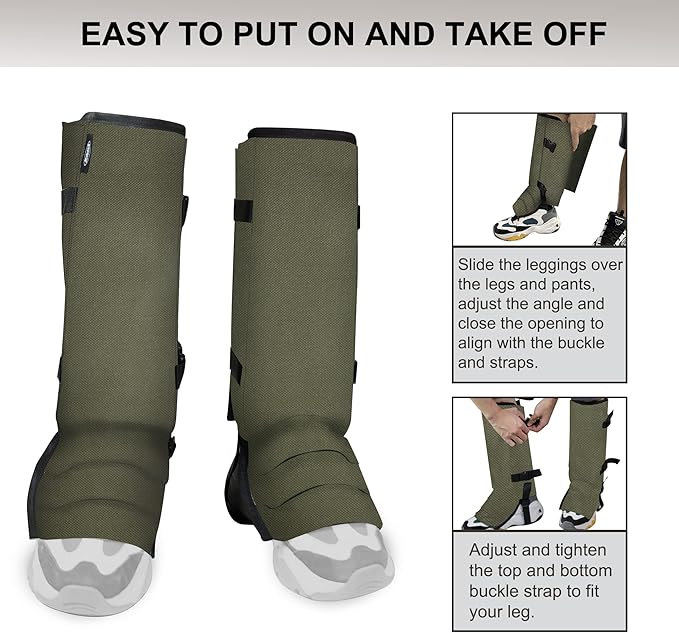 EASY TO PUT ON AND TAKE OFF

Slide the leggings over the legs and pants, adjust the angle and close the opening to align with the buckle and straps.

Adjust and tighten the top and bottom buckle strap to fit your leg.