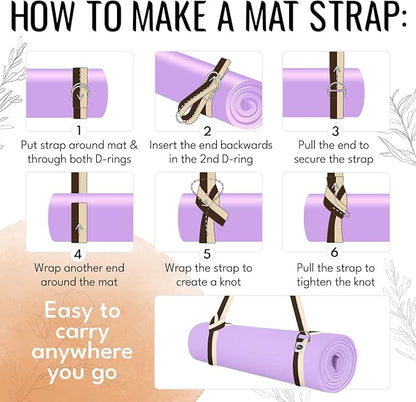 HOW TO MAKE A MAT STRAP:

1
Put strap around mat & through both D-rings

2
Insert the end backwards in the 2nd D-ring

3
Pull the end to secure the strap

4
Wrap another end around the mat

5
Wrap the strap to create a knot

6
Pull the strap to tighten the knot

Easy to carry anywhere you go