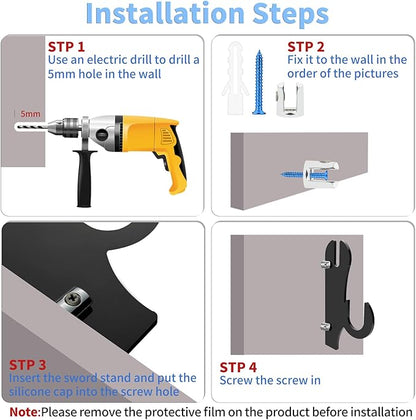 Installation Steps

STP 1
Use an electric drill to drill a 5mm hole in the wall

5mm

STP 2
Fix it to the wall in the order of the pictures

STP 3
Insert the sword stand and put the silicone cap into the screw hole

STP 4
Screw the screw in

Note:Please remove the protective film on the product before installation