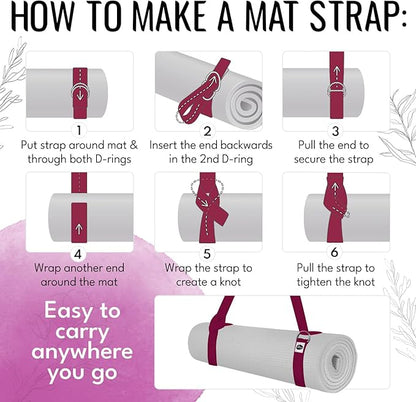 HOW TO MAKE A MAT STRAP:

1
Put strap around mat & through both D-rings

2
Insert the end backwards in the 2nd D-ring

3
Pull the end to secure the strap

4
Wrap another end around the mat

5
Wrap the strap to create a knot

6
Pull the strap to tighten the knot

Easy to carry anywhere you go