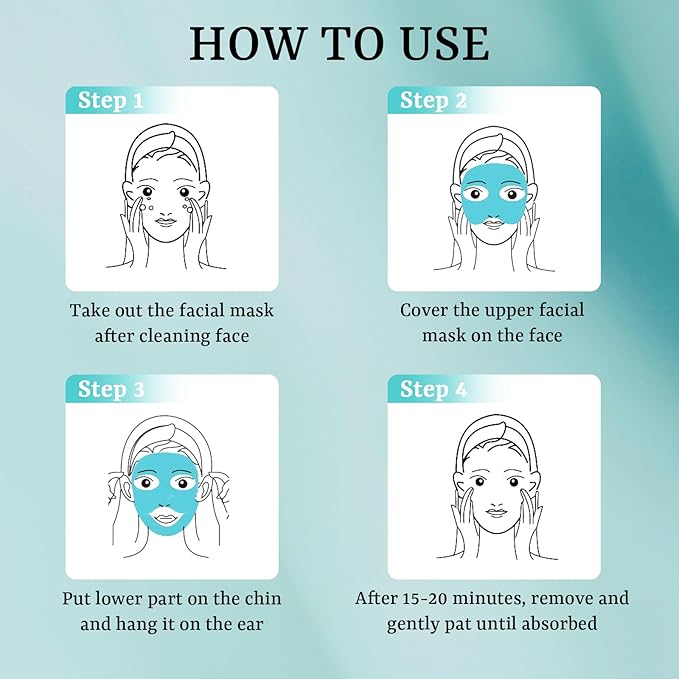 HOW TO USE

Step 1

Take out the facial mask after cleaning face

Step 2

Cover the upper facial mask on the face

Step 3

Put lower part on the chin and hang it on the ear

Step 4

After 15-20 minutes, remove and gently pat until absorbed