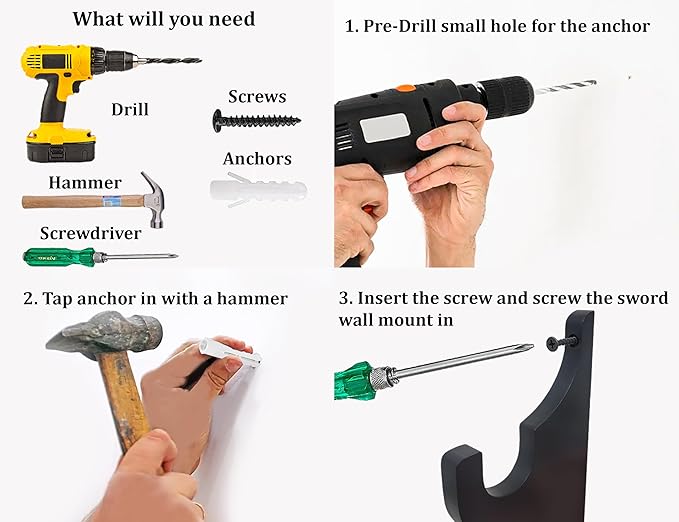 What will you need

Drill

Screws

Anchors

Hammer

Screwdriver

1. Pre-Drill small hole for the anchor

2. Tap anchor in with a hammer

3. Insert the screw and screw the sword wall mount in