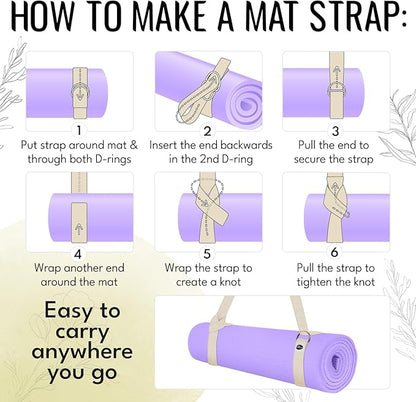 HOW TO MAKE A MAT STRAP:

1
Put strap around mat & through both D-rings

2
Insert the end backwards in the 2nd D-ring

3
Pull the end to secure the strap

4
Wrap another end around the mat

5
Wrap the strap to create a knot

6
Pull the strap to tighten the knot

Easy to carry anywhere you go