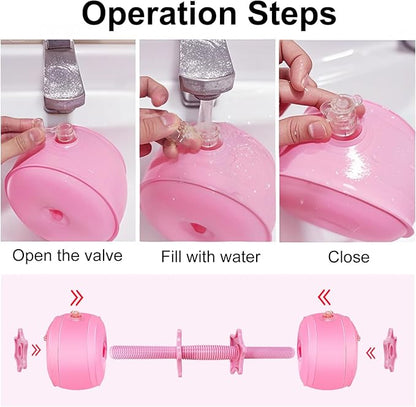 Operation Steps

Open the valve

Fill with water

Close