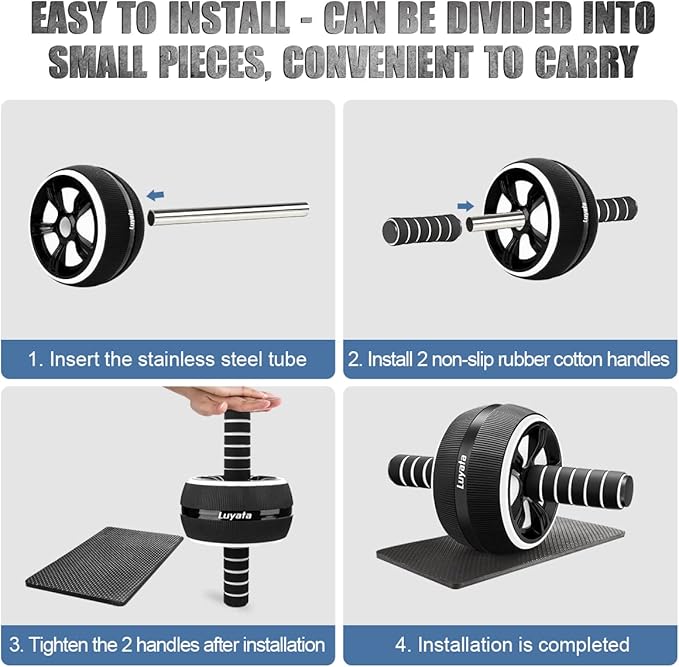 EASY TO INSTALL - CAN BE DIVIDED INTO SMALL PIECES, CONVENIENT TO CARRY

Luyata

1. Insert the stainless steel tube

Luyata

2. Install 2 non-slip rubber cotton handles

Luyata

3. Tighten the 2 handles after installation

Luyata

4. Installation is completed