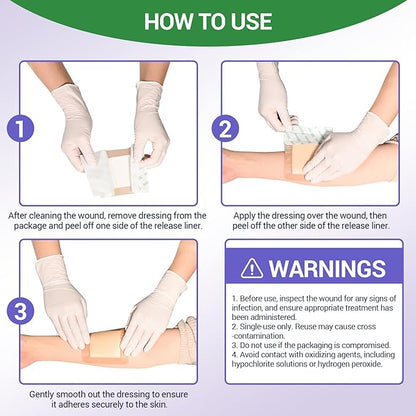 HOW TO USE

1

After cleaning the wound, remove dressing from the package and peel off one side of the release liner.

2

Apply the dressing over the wound, then peel off the other side of the release liner.

3

Gently smooth out the dressing to ensure it adheres securely to the skin.

WARNINGS

1. Before use, inspect the wound for any signs of infection, and ensure appropriate treatment has been administered.
2. Single-use only. Reuse may cause cross -contamination.
3. Do not use if the packaging is compromised.
4. Avoid contact with oxidizing agents, including hypochlorite solutions or hydrogen peroxide.