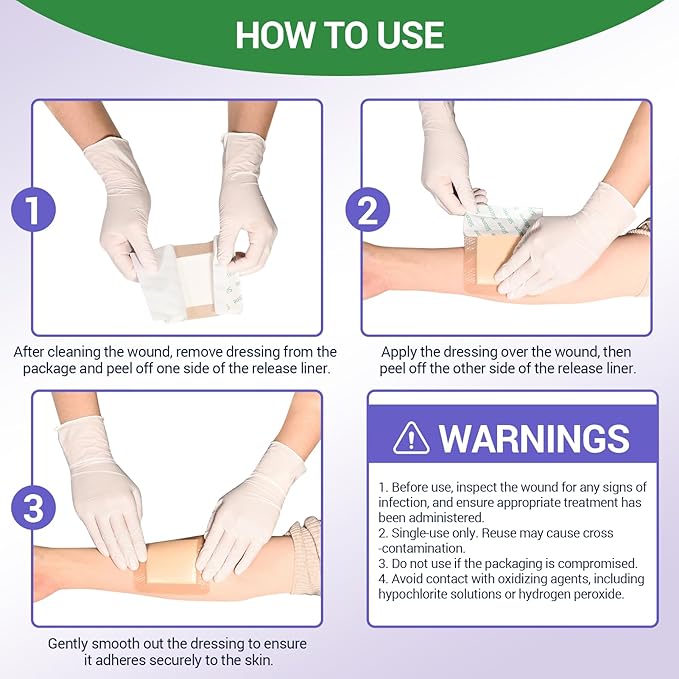 HOW TO USE

1

After cleaning the wound, remove dressing from the package and peel off one side of the release liner.

2

Apply the dressing over the wound, then peel off the other side of the release liner.

3

Gently smooth out the dressing to ensure it adheres securely to the skin.

WARNINGS

1. Before use, inspect the wound for any signs of infection, and ensure appropriate treatment has been administered.
2. Single-use only. Reuse may cause cross -contamination.
3. Do not use if the packaging is compromised.
4. Avoid contact with oxidizing agents, including hypochlorite solutions or hydrogen peroxide.