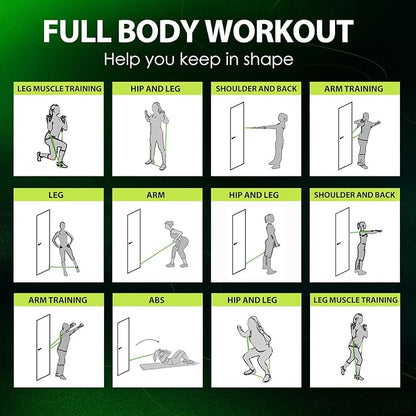 FULL BODY WORKOUT

Help you keep in shape

LEG MUSCLE TRAINING

HIP AND LEG

SHOULDER AND BACK

ARM TRAINING

LEG

ARM

HIP AND LEG

SHOULDER AND BACK

ARM TRAINING

ABS

HIP AND LEG

LEG MUSCLE TRAINING