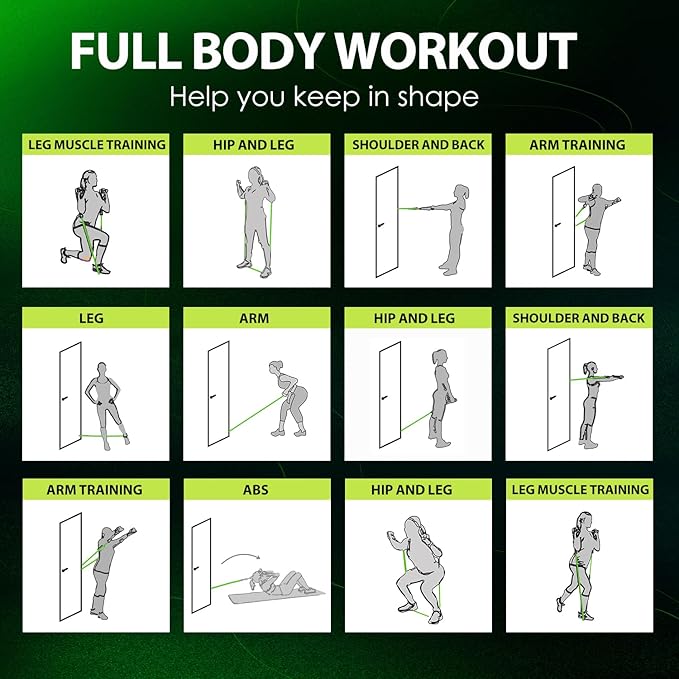 FULL BODY WORKOUT
Help you keep in shape

LEG MUSCLE TRAINING

HIP AND LEG

SHOULDER AND BACK

ARM TRAINING

LEG

ARM

HIP AND LEG

SHOULDER AND BACK

ARM TRAINING

ABS

HIP AND LEG

LEG MUSCLE TRAINING