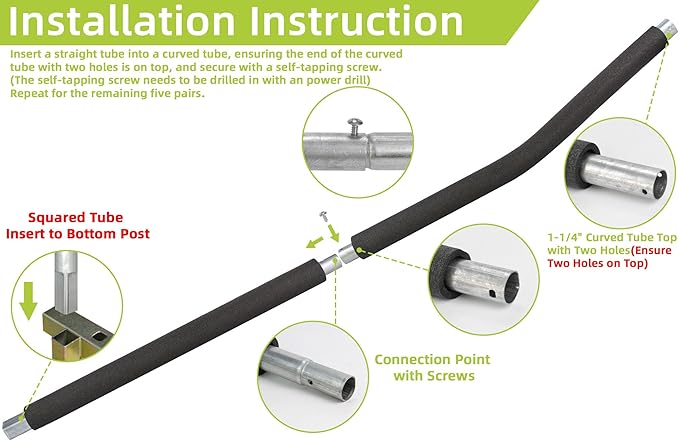 Installation Instruction

Insert a straight tube into a curved tube, ensuring the end of the curved tube with two holes is on top, and secure with a self-tapping screw. (The self-tapping screw needs to be drilled in with an power drill) Repeat for the remaining five pairs.

Squared Tube Insert to Bottom Post

1-1/4" Curved Tube Top with Two Holes(Ensure Two Holes on Top)

Connection Point with Screws