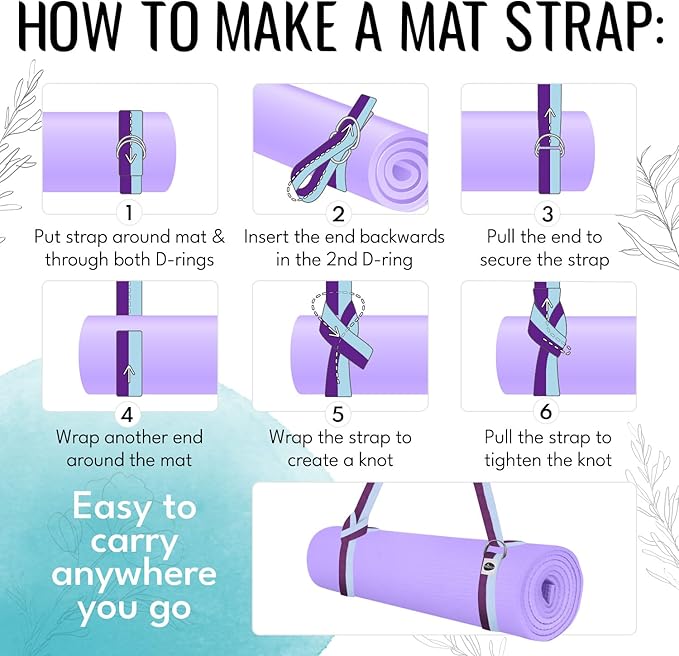 HOW TO MAKE A MAT STRAP:

1
Put strap around mat & through both D-rings

2
Insert the end backwards in the 2nd D-ring

3
Pull the end to secure the strap

4
Wrap another end around the mat

5
Wrap the strap to create a knot

6
Pull the strap to tighten the knot

Easy to carry anywhere you go