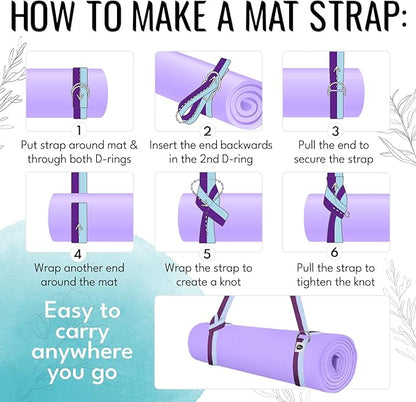 HOW TO MAKE A MAT STRAP:

1
Put strap around mat & through both D-rings

2
Insert the end backwards in the 2nd D-ring

3
Pull the end to secure the strap

4
Wrap another end around the mat

5
Wrap the strap to create a knot

6
Pull the strap to tighten the knot

Easy to carry anywhere you go