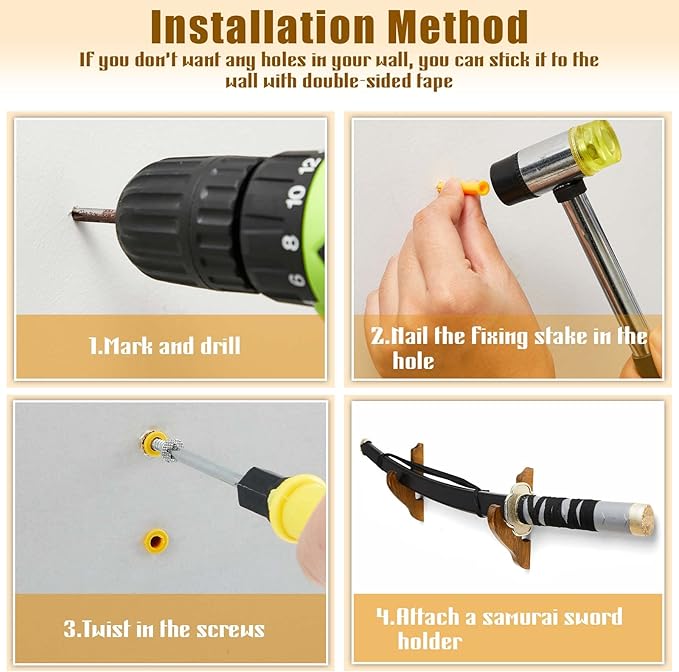 Installation Method

If you don't want any holes in your wall, you can stick it to the wall with double-sided tape

12
10
8
6

1.Mark and drill

2.Nail the fixing stake in the hole

3.Twist in the screws

4.Attach a samurai sword holder