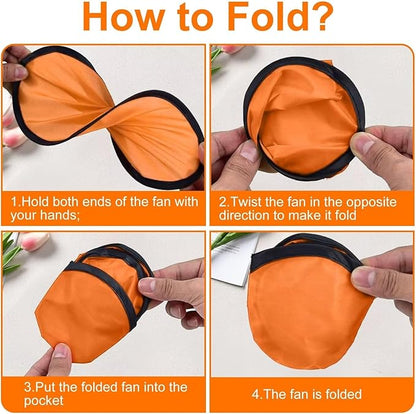 How to Fold?

1.Hold both ends of the fan with your hands;

2.Twist the fan in the opposite direction to make it fold

3.Put the folded fan into the pocket

4.The fan is folded