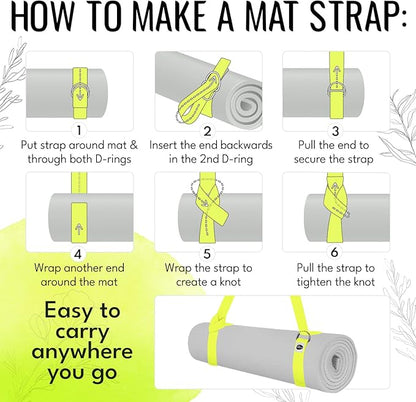 HOW TO MAKE A MAT STRAP:

1
Put strap around mat & through both D-rings

2
Insert the end backwards in the 2nd D-ring

3
Pull the end to secure the strap

4
Wrap another end around the mat

5
Wrap the strap to create a knot

6
Pull the strap to tighten the knot

Easy to carry anywhere you go