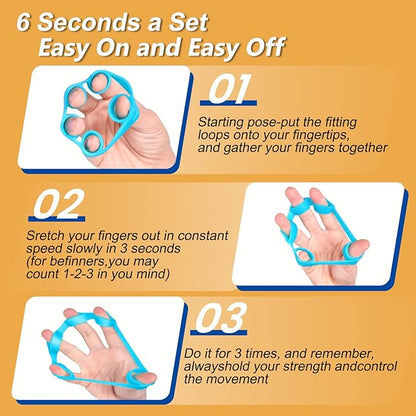 6 Seconds a Set
Easy On and Easy Off

01

Starting pose-put the fitting loops onto your fingertips, and gather your fingers together

02

Sretch your fingers out in constant speed slowly in 3 seconds (for befinners,you may count 1-2-3 in you mind)

03

Do it for 3 times, and remember, alwayshold your strength andcontrol the movement