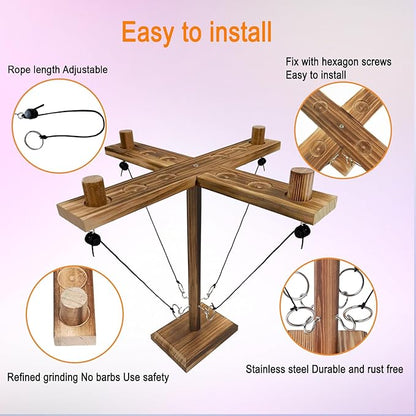 Easy to install

Rope length Adjustable

Fix with hexagon screws
Easy to install

Refined grinding No barbs Use safety

Stainless steel Durable and rust free