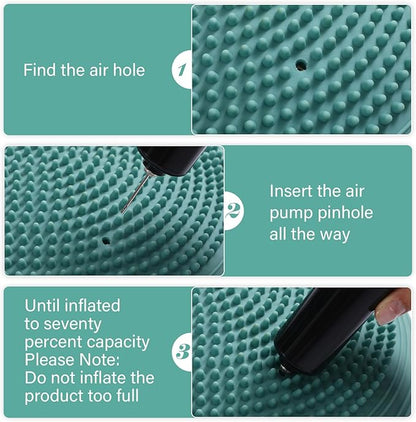 Find the air hole

1

2

Insert the air pump pinhole all the way

Until inflated to seventy percent capacity
Please Note:
Do not inflate the product too full

3