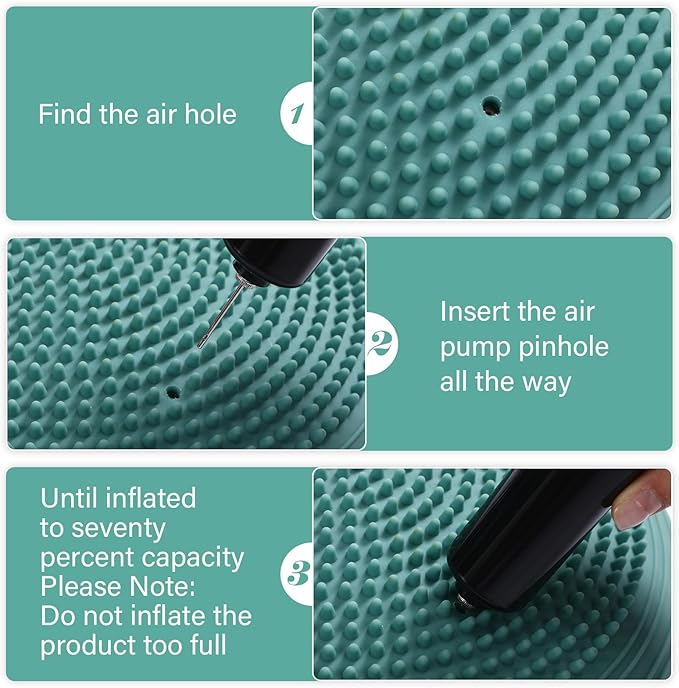 Find the air hole

1

2

Insert the air pump pinhole all the way

Until inflated to seventy percent capacity
Please Note:
Do not inflate the product too full

3