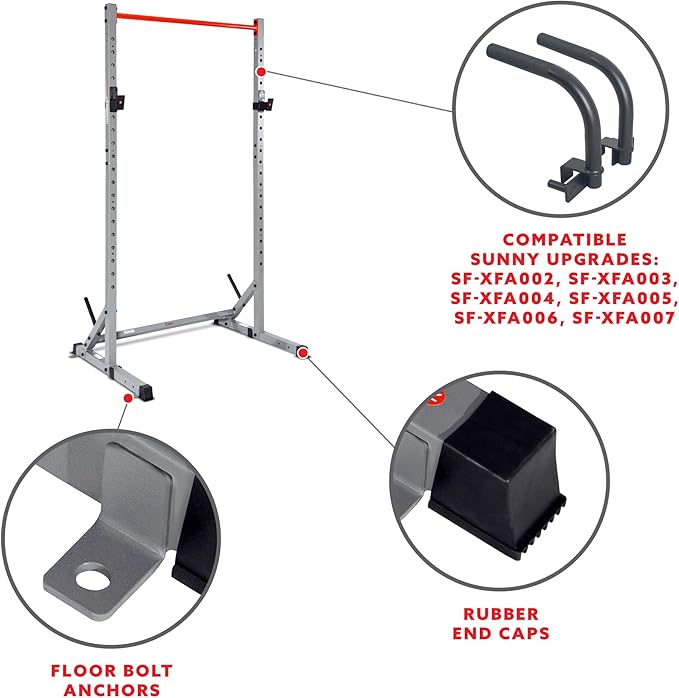 COMPATIBLE SUNNY UPGRADES: SF-XFA002, SF-XFA003, SF-XFA004, SF-XFA005, SF-XFA006, SF-XFA007

RUBBER END CAPS

FLOOR BOLT ANCHORS