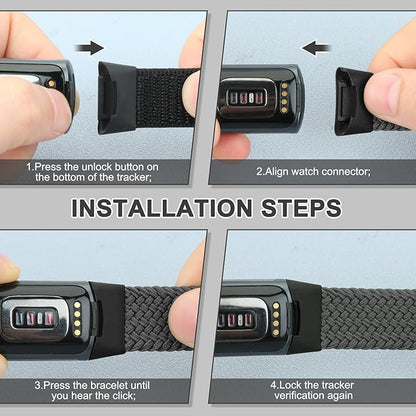 1.Press the unlock button on the bottom of the tracker;

2.Align watch connector;

INSTALLATION STEPS

3.Press the bracelet until you hear the click;

4.Lock the tracker verification again