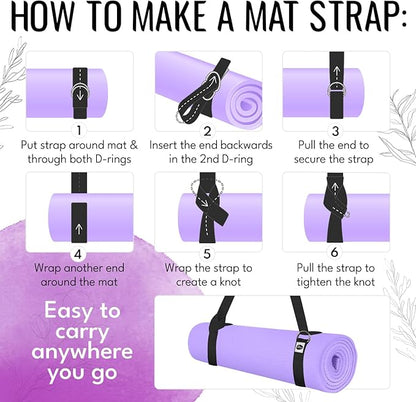 HOW TO MAKE A MAT STRAP:

1
Put strap around mat & through both D-rings

2
Insert the end backwards in the 2nd D-ring

3
Pull the end to secure the strap

4
Wrap another end around the mat

5
Wrap the strap to create a knot

6
Pull the strap to tighten the knot

Easy to carry anywhere you go