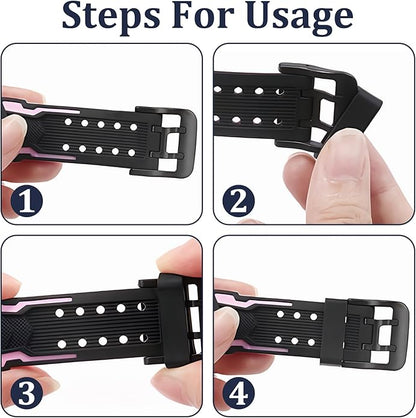 Steps For Usage

1

2

3

4