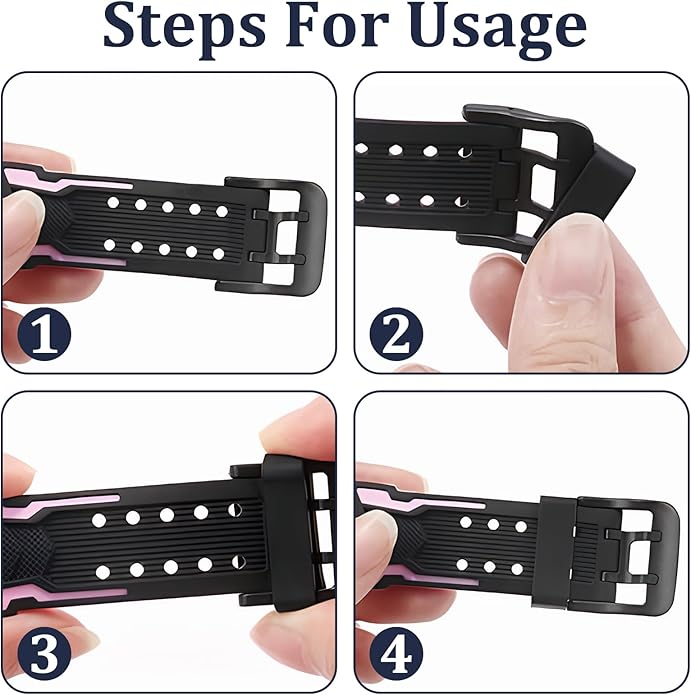 Steps For Usage

1

2

3

4