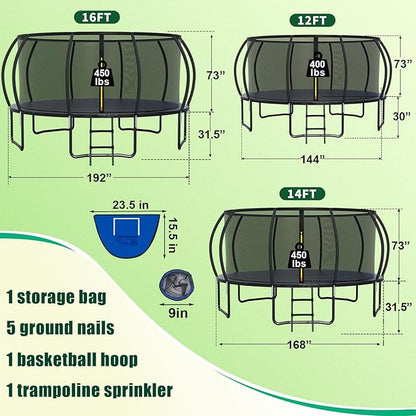 16FT

450 lbs

73”

31.5”

192”

12FT

400 lbs

73”

30”

144”

14FT

450 lbs

73”

31.5”

168”

23.5 in

15.5 in

9in

1 storage bag

5 ground nails

1 basketball hoop

1 trampoline sprinkler