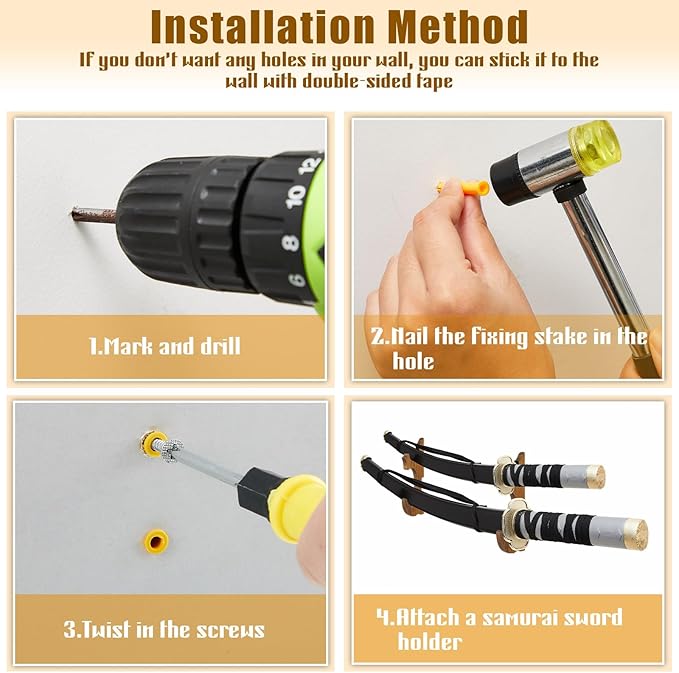 Installation Method

If you don't want any holes in your wall, you can stick it to the wall with double-sided tape

12
10
8
6

1.Mark and drill

2.Nail the fixing stake in the hole

3.Twist in the screws

4.Attach a samurai sword holder