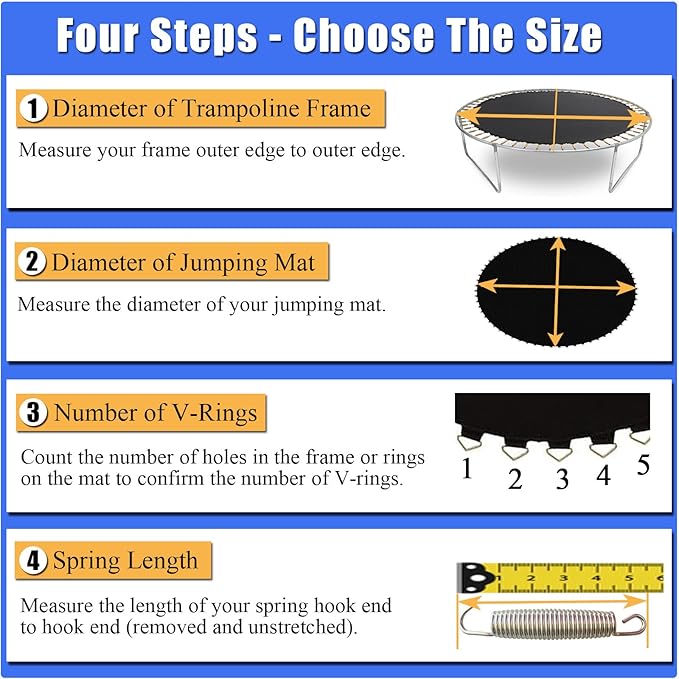 Four Steps - Choose The Size

1 Diameter of Trampoline Frame

Measure your frame outer edge to outer edge.

2 Diameter of Jumping Mat

Measure the diameter of your jumping mat.

3 Number of V-Rings

Count the number of holes in the frame or rings on the mat to confirm the number of V-rings.

1 2 3 4 5

4 Spring Length

Measure the length of your spring hook end to hook end (removed and unstretched).

1 2 3 4 5 6