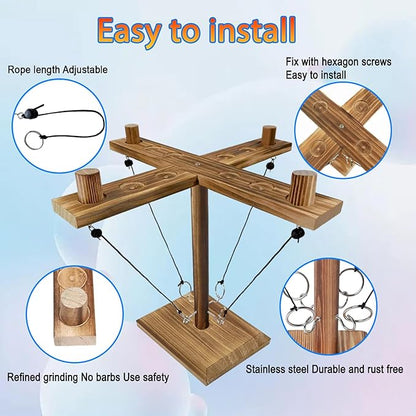 Easy to install

Rope length Adjustable

Fix with hexagon screws
Easy to install

Refined grinding No barbs Use safety

Stainless steel Durable and rust free