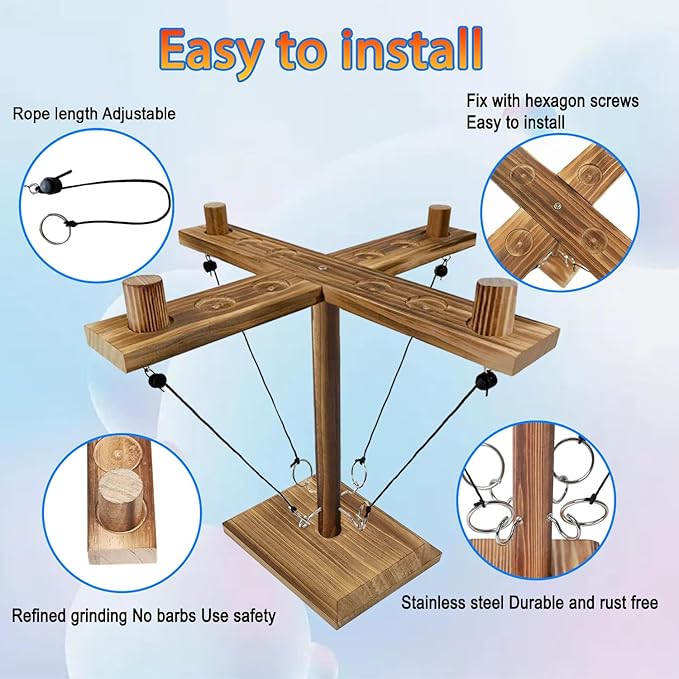 Easy to install

Rope length Adjustable

Fix with hexagon screws
Easy to install

Refined grinding No barbs Use safety

Stainless steel Durable and rust free