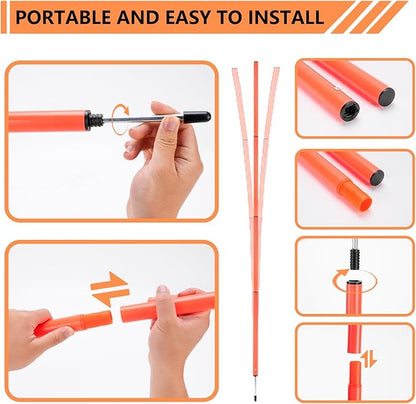 PORTABLE AND EASY TO INSTALL