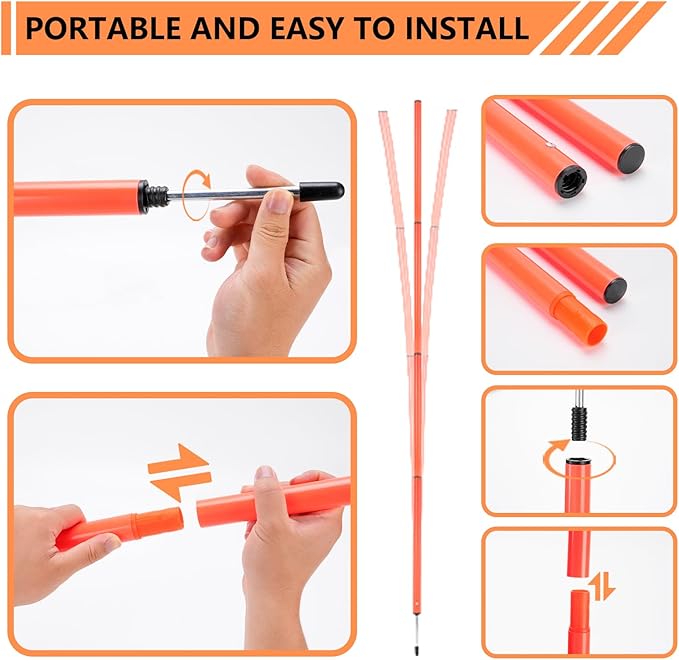 PORTABLE AND EASY TO INSTALL