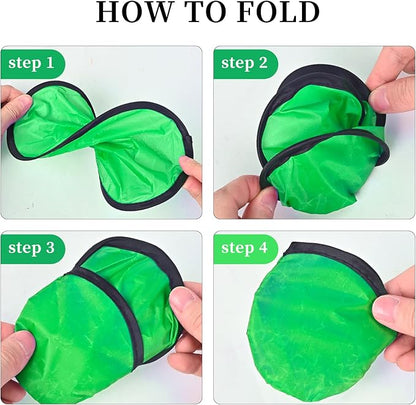 HOW TO FOLD

step 1

step 2

step 3

step 4