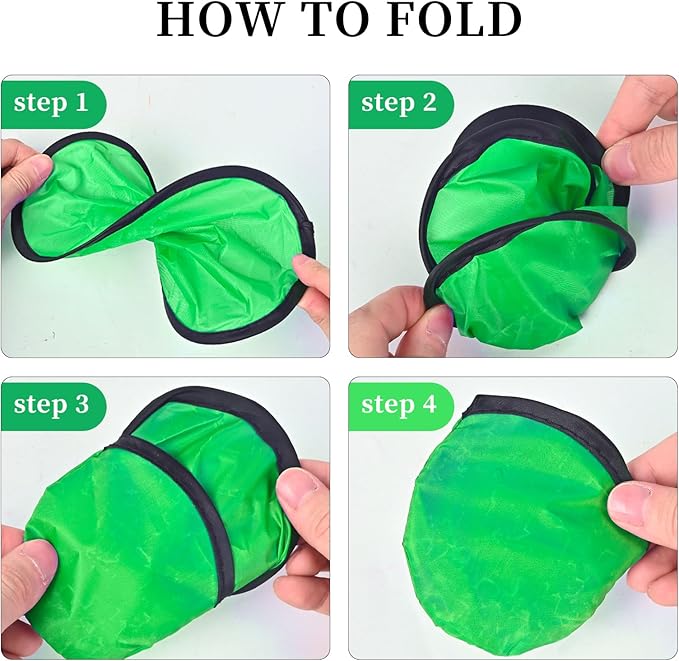 HOW TO FOLD

step 1

step 2

step 3

step 4